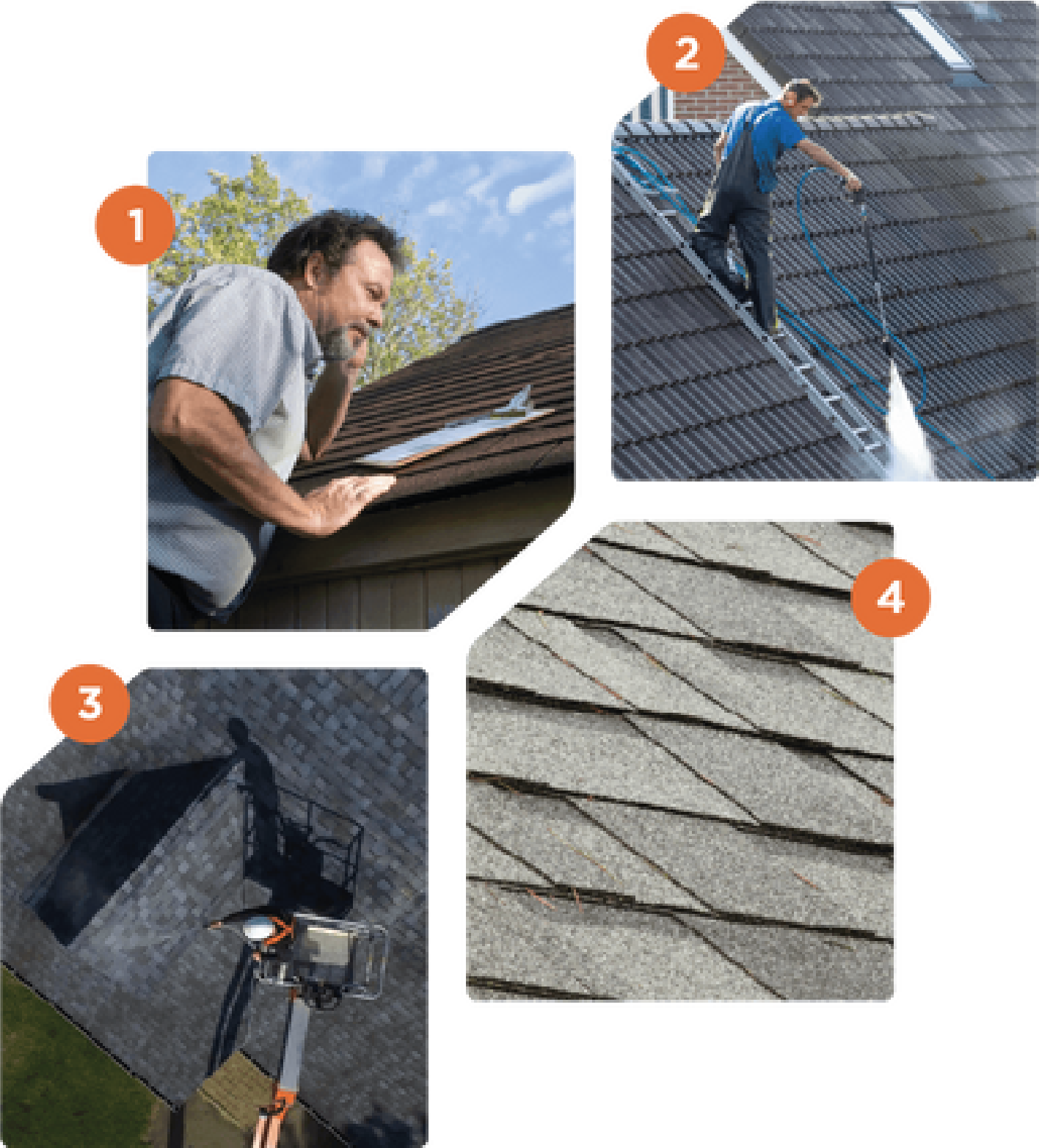 1
2
3
4